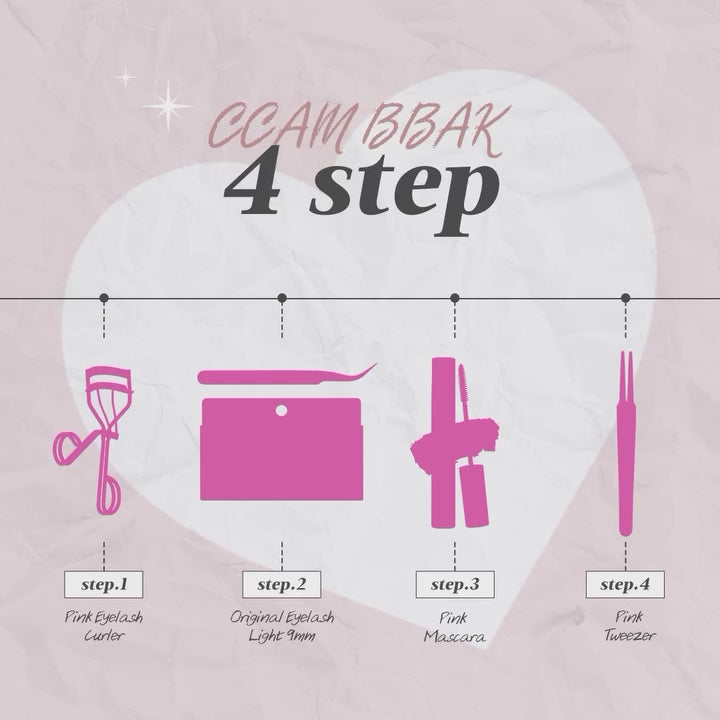 CCAM BBAK
4 step

step.1
Pink Eyelash Curler

step.2
Original Eyelash Light 9mm

step.3
Pink Mascara

step.4
Pink Tweezer